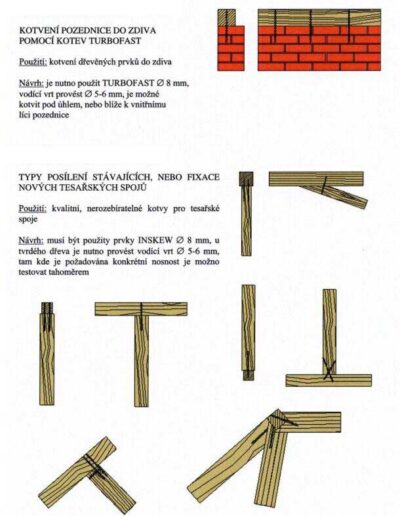 KOTVENÍ POZEDNICE DO ZDIVA
POMOCÍ KOTEV TURBOFAST

Použití: kotvení dřevěných prvků do zdiva

Návrh: je nutno použít TURBOFAST ∅ 8 mm, vodící vrt provést ∅ 5-6 mm, je možné kotvit pod úhlem, nebo blíže k vnitřnímu líci pozednice

TYPY POSÍLENÍ STÁVAJÍCÍCH, NEBO FIXACE NOVÝCH TESAŘSKÝCH SPOJŮ

Použití: kvalitní, nerozebíratelné kotvy pro tesařské spoje

Návrh: musí být použity prvky INSKEW ∅ 8 mm, u tvrdého dřeva je nutno provést vodící vrt ∅ 5-6 mm, tam kde je požadována konkrétní nosnost je možno testovat tahoměrem